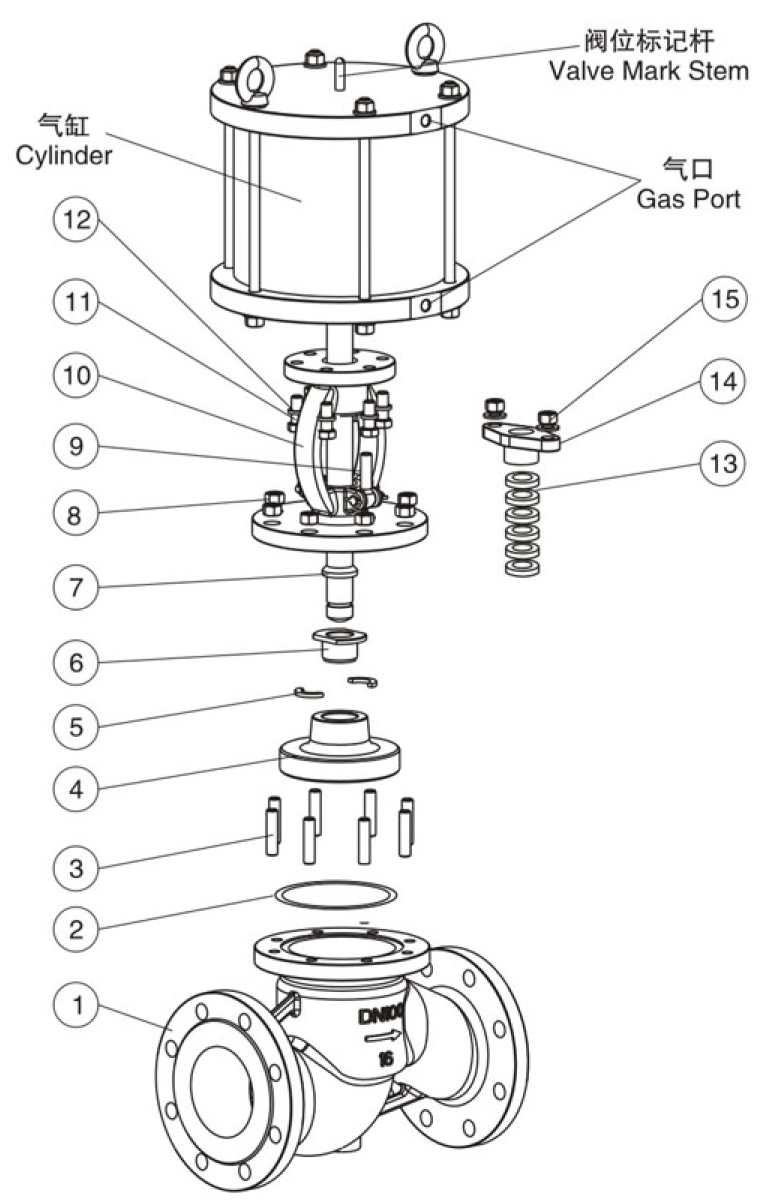 阀位标记杆
Valve Mark Stem

气缸
Cylinder

气口
Gas Port

12

11

10

9

8

7

6

5

4

3

2

1

15

14

13

DN100

16